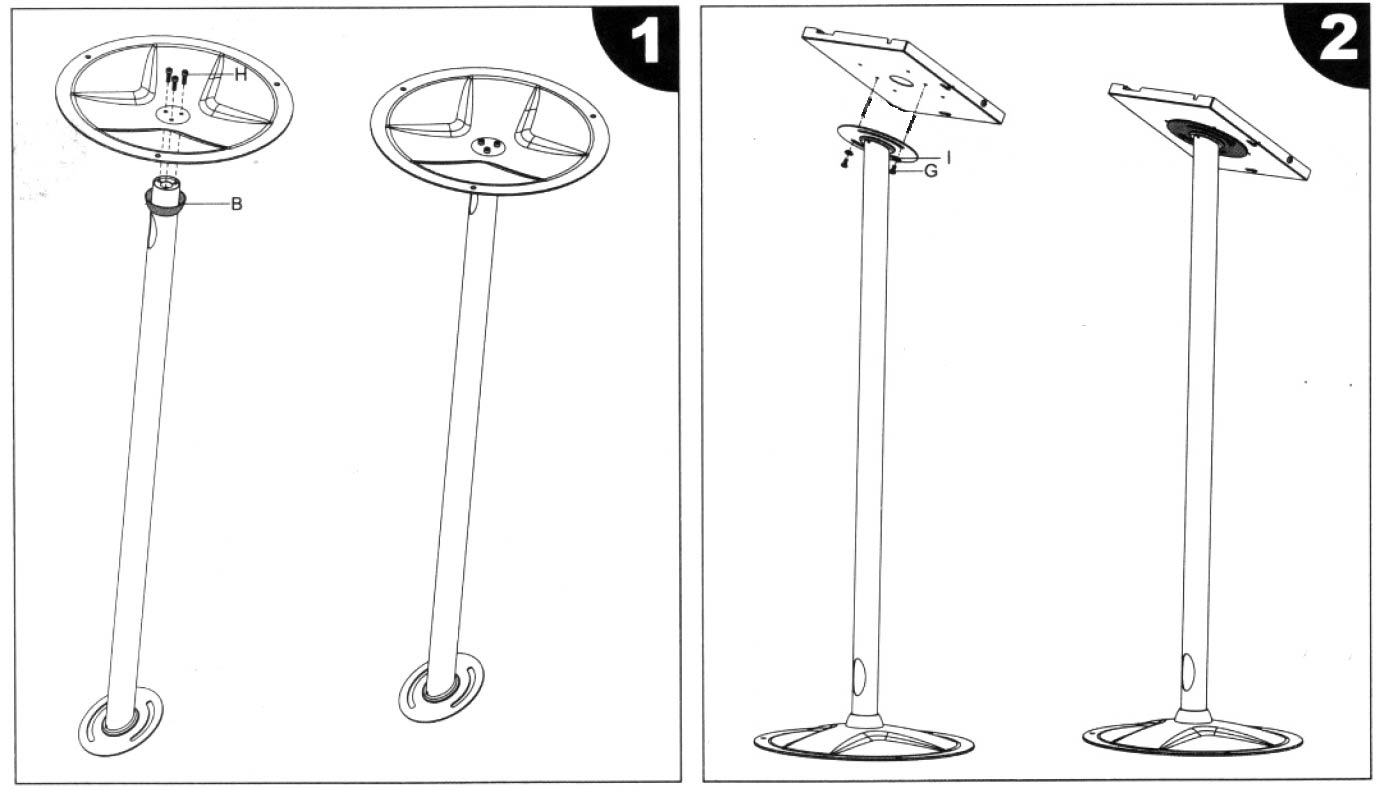 1

H

B

2

I

G